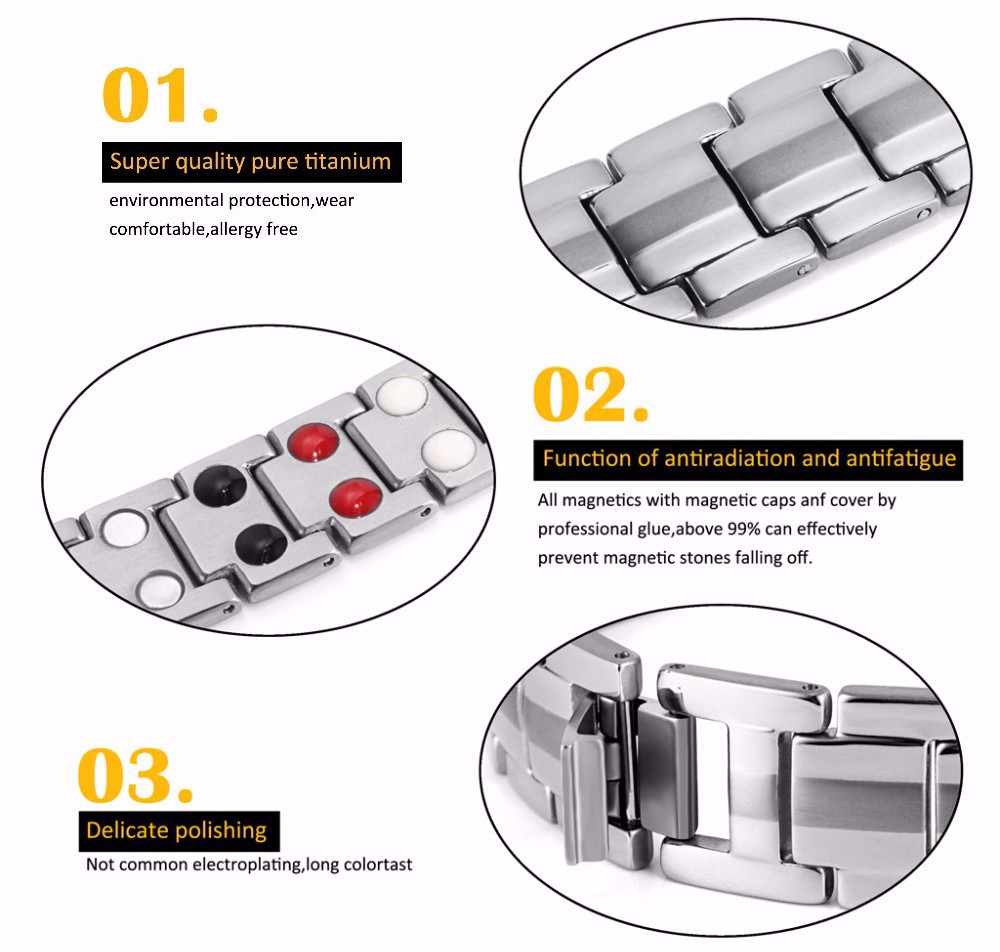 01.

Super quality pure titanium

environmental protection,wear comfortable,allergy free

02.

Function of antiradiation and antifatigue

All magnetics with magnetic caps anf cover by professional glue,above 99% can effectively prevent magnetic stones falling off.

03.

Delicate polishing

Not common electroplating,long colortast