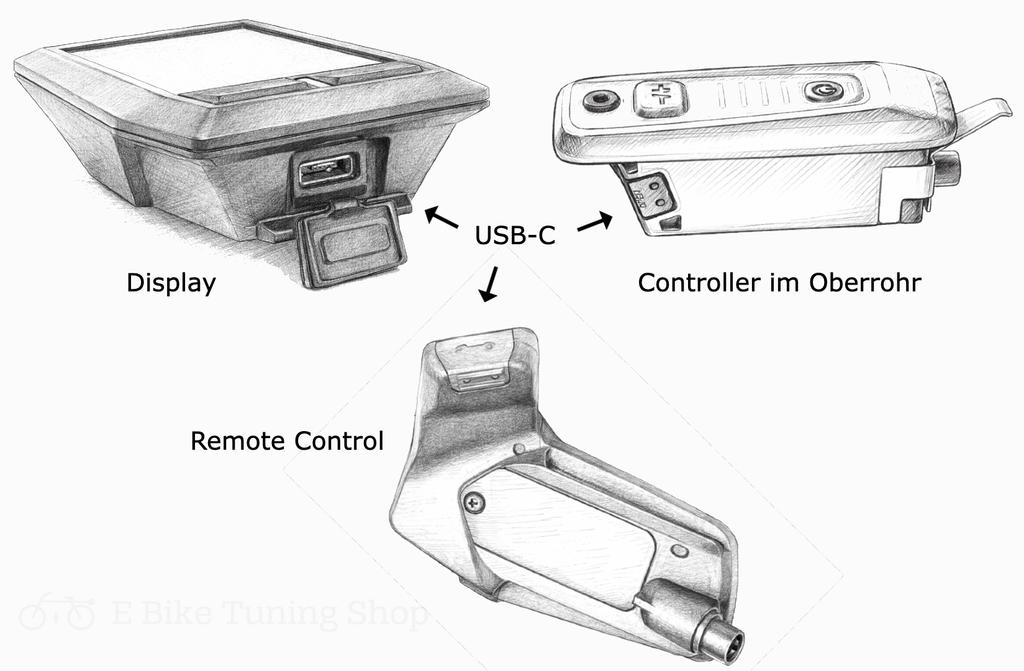 USB-C

Display

Controller im Oberrohr

Remote Control

E Bike Tuning Shop