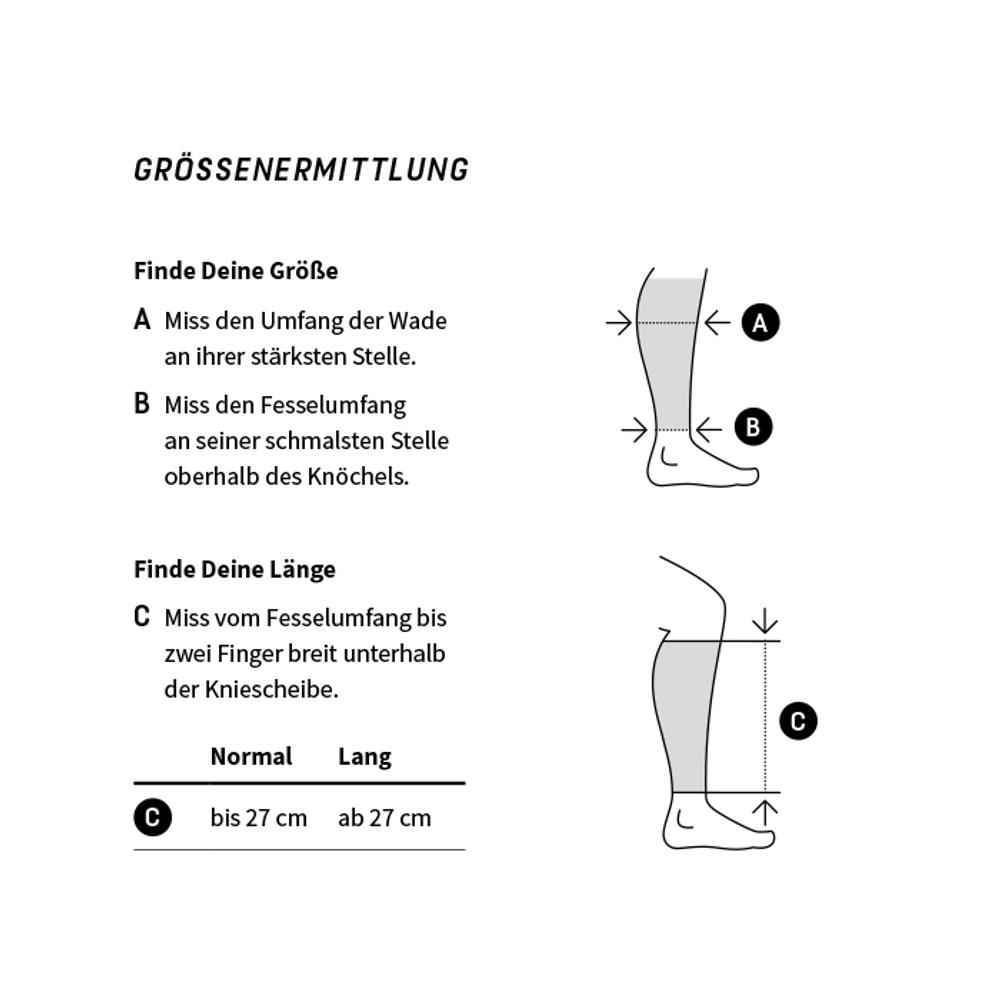 GRÖSSENERMITTLUNG

Finde Deine Größe

A Miss den Umfang der Wade an ihrer stärksten Stelle.

B Miss den Fesselumfang an seiner schmalsten Stelle oberhalb des Knöchels.

A

B

Finde Deine Länge

C Miss vom Fesselumfang bis zwei Finger breit unterhalb der Kniescheibe.

| | Normal | Lang |
|---|---|---|
| C | bis 27 cm | ab 27 cm |

C