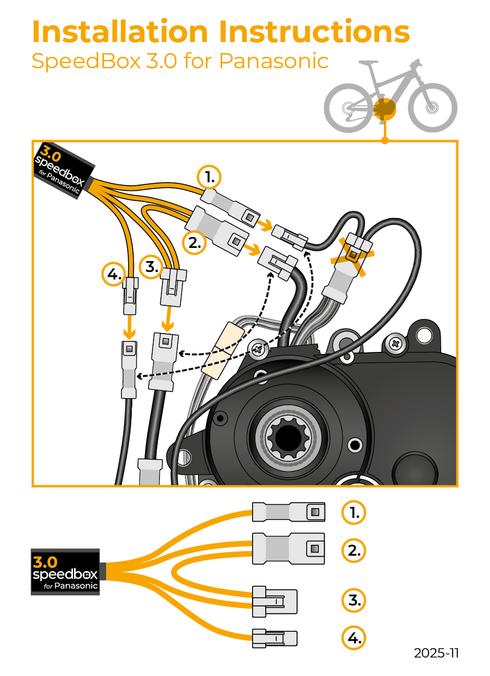 Installation Instructions
SpeedBox 3.0 for Panasonic

3.0 speedbox for Panasonic

1.
2.
3.
4.

3.0 speedbox for Panasonic

1.
2.
3.
4.

2025-11