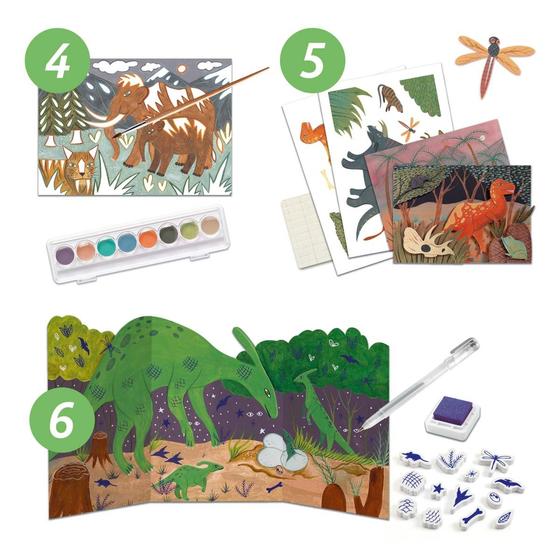 4

5

6