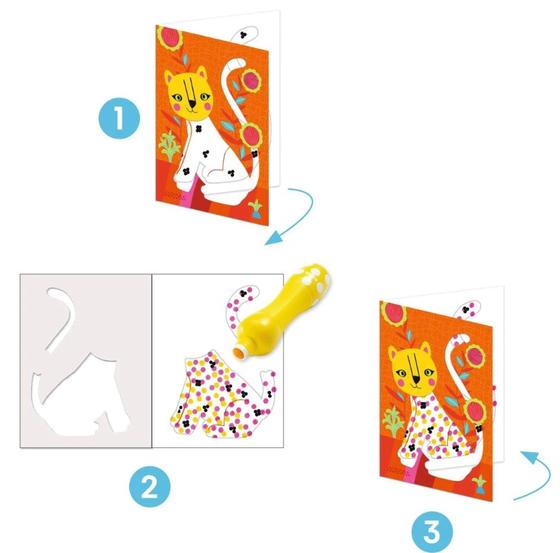 1

2

3