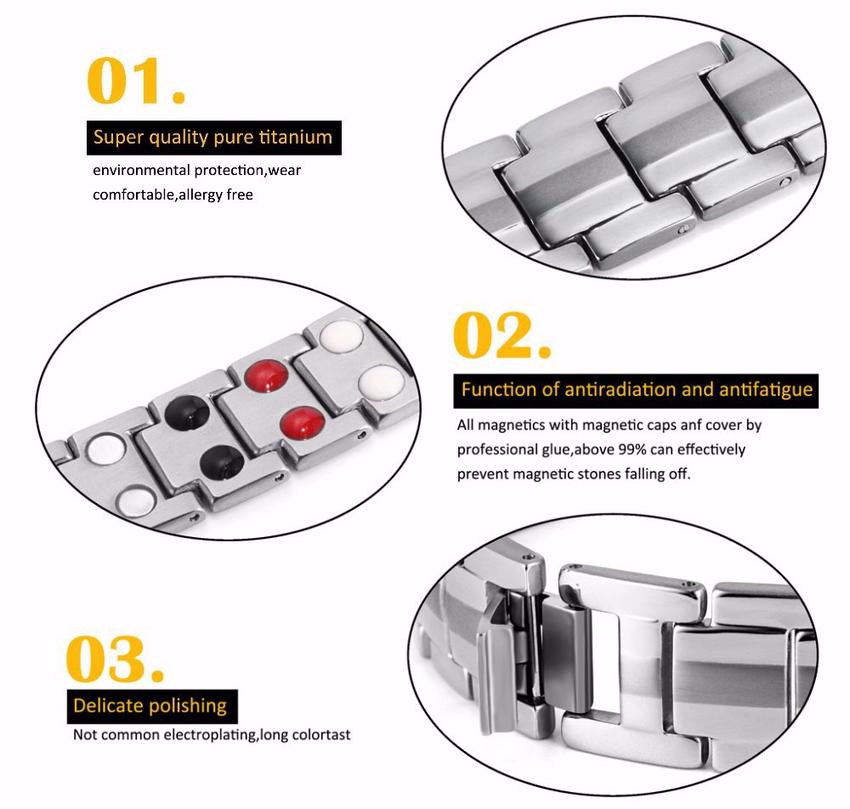 01.

Super quality pure titanium

environmental protection,wear comfortable,allergy free

02.

Function of antiradiation and antifatigue

All magnetics with magnetic caps anf cover by professional glue,above 99% can effectively prevent magnetic stones falling off.

03.

Delicate polishing

Not common electroplating,long colortast